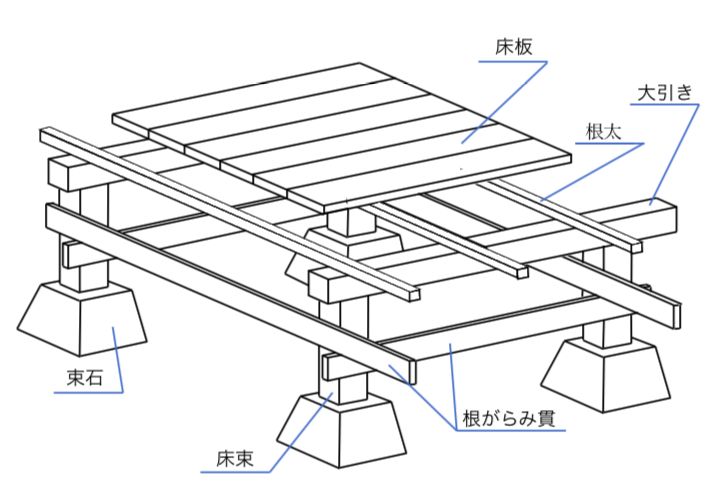 床板

大引き

根太

束石

根がらみ貫

床束